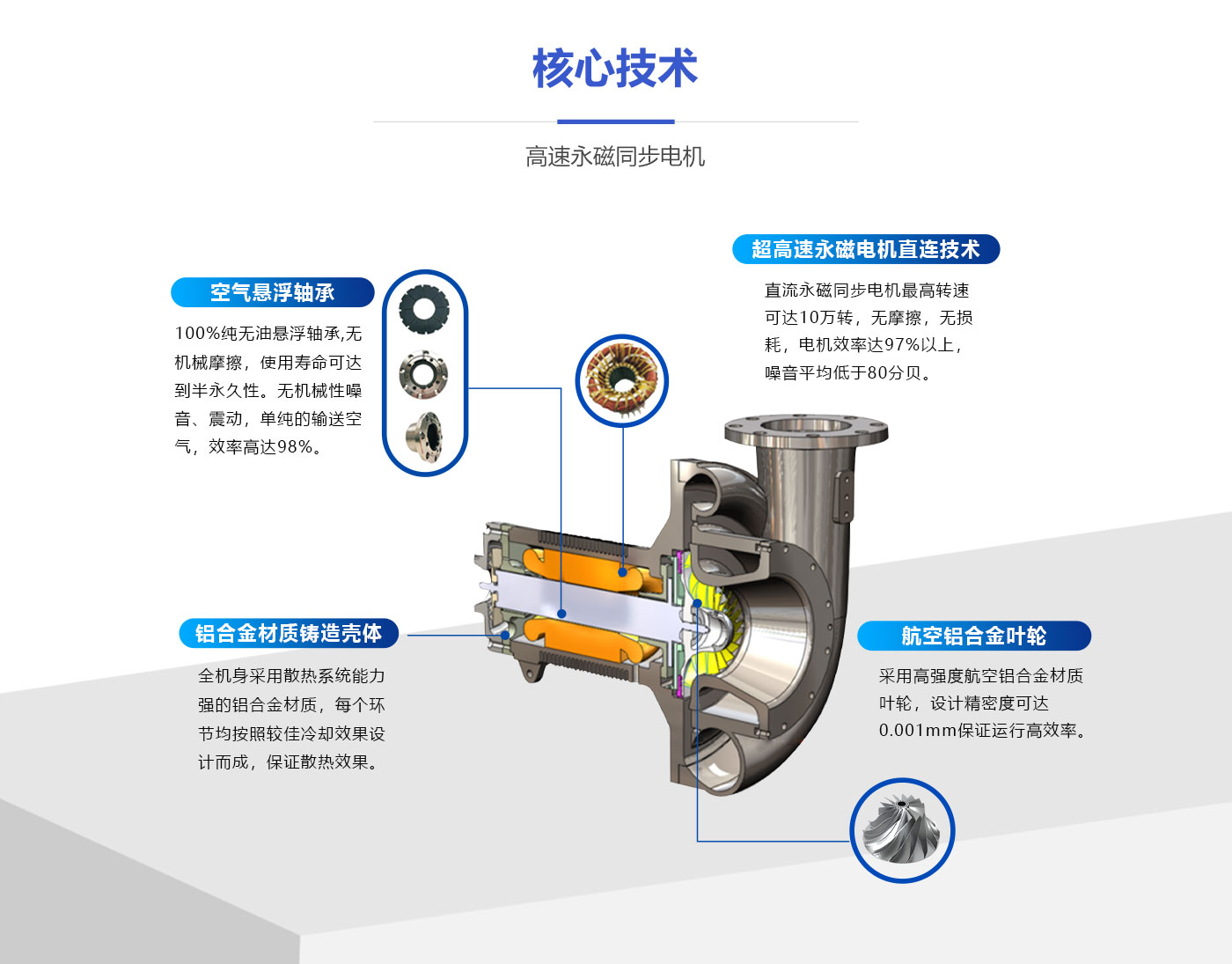 核心技术

高速永磁同步电机

空气悬浮轴承

100%纯无油悬浮轴承,无机械摩擦，使用寿命可达到半永久性。无机械性噪音、震动，单纯的输送空气，效率高达98%。

超高速永磁电机直连技术

直流永磁同步电机最高转速可达10万转，无摩擦，无损耗，电机效率达97%以上，噪音平均低于80分贝。

铝合金材质铸造壳体

全机身采用散热系统能力强的铝合金材质，每个环节均按照较佳冷却效果设计而成，保证散热效果。

航空铝合金叶轮

采用高强度航空铝合金材质叶轮，设计精密度可达0.001mm保证运行高效率。